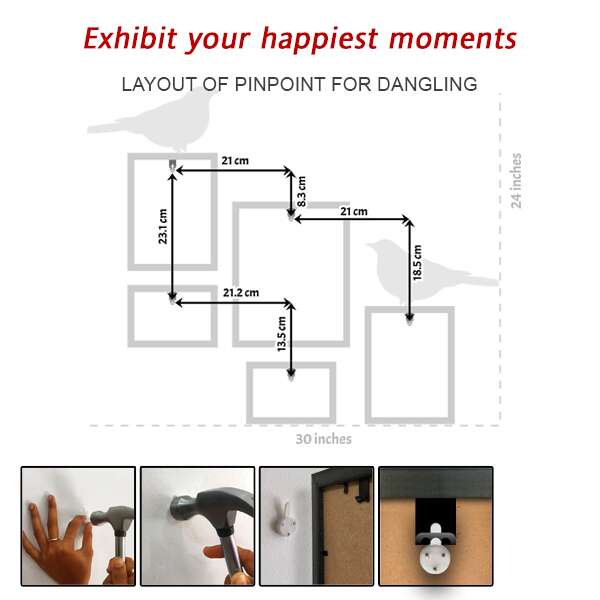 Exhibit your happiest moments

LAYOUT OF PINPOINT FOR DANGLING

21 cm

8.3 cm

21 cm

23.1 cm

18.5 cm

21.2 cm

13.5 cm

24 inches

30 inches