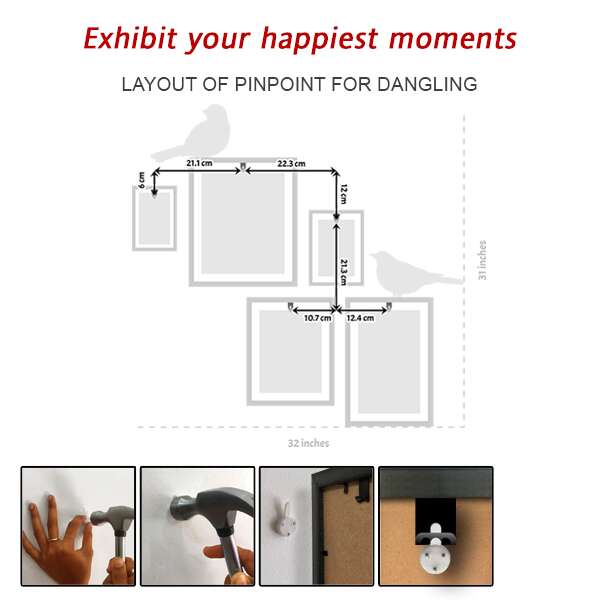 Exhibit your happiest moments

LAYOUT OF PINPOINT FOR DANGLING

21.1 cm
22.3 cm
6 cm
12 cm
21.3 cm
10.7 cm
12.4 cm
31 inches
32 inches